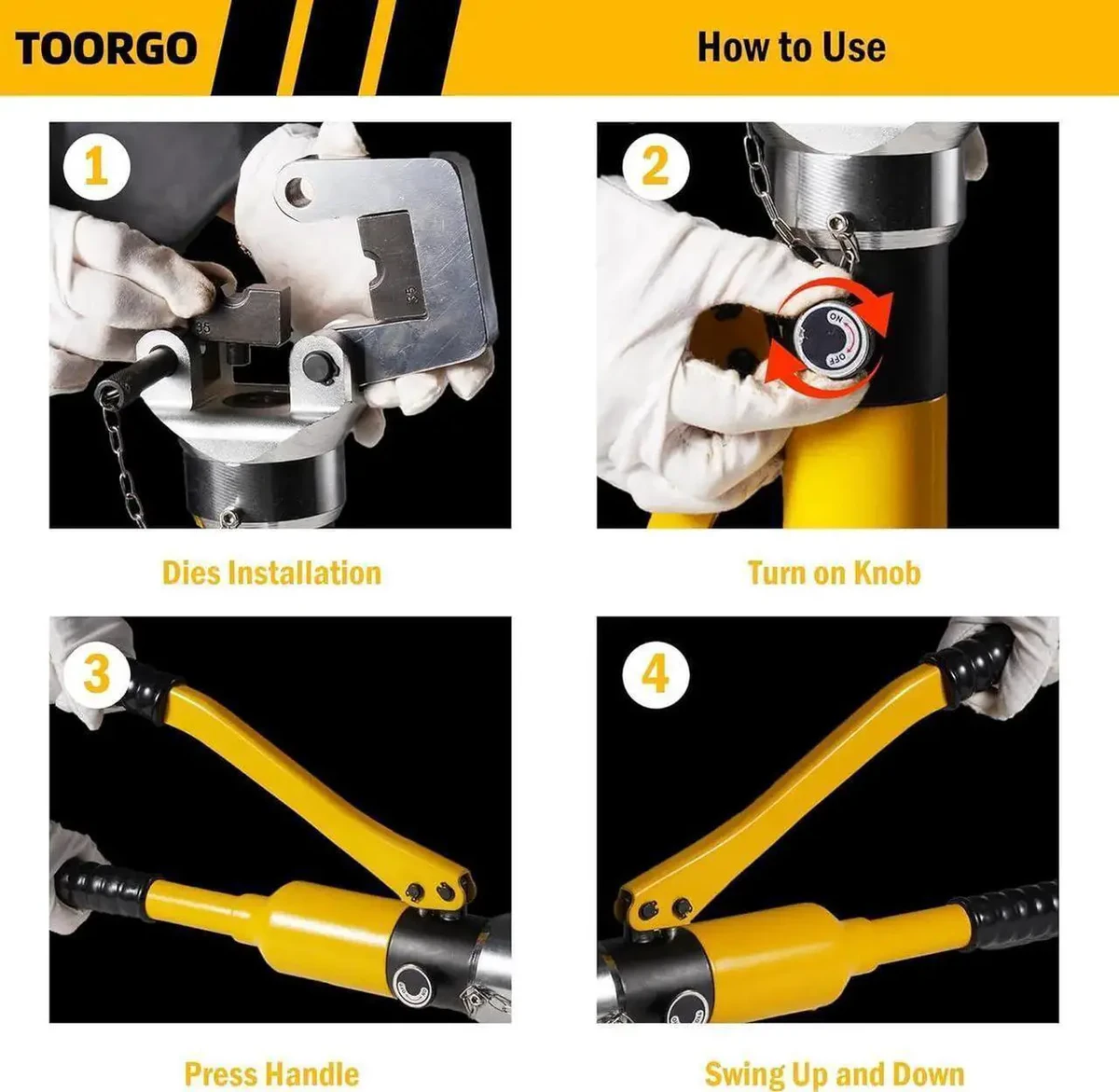 TOORGO

How to Use

1

35

35

Dies Installation

2

ON

OFF

Turn on Knob

3

Press Handle

4

Swing Up and Down